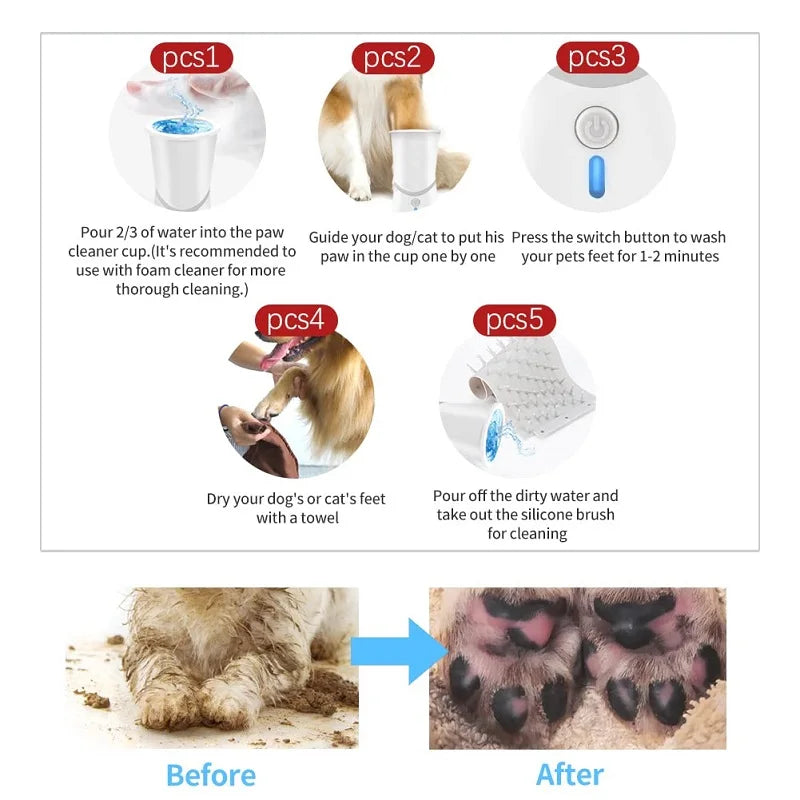 pcs1

Pour 2/3 of water into the paw cleaner cup.(It's recommended to use with foam cleaner for more thorough cleaning.)

pcs2

Guide your dog/cat to put his paw in the cup one by one

pcs3

Press the switch button to wash your pets feet for 1-2 minutes

pcs4

Dry your dog's or cat's feet with a towel

pcs5

Pour off the dirty water and take out the silicone brush for cleaning

Before

After